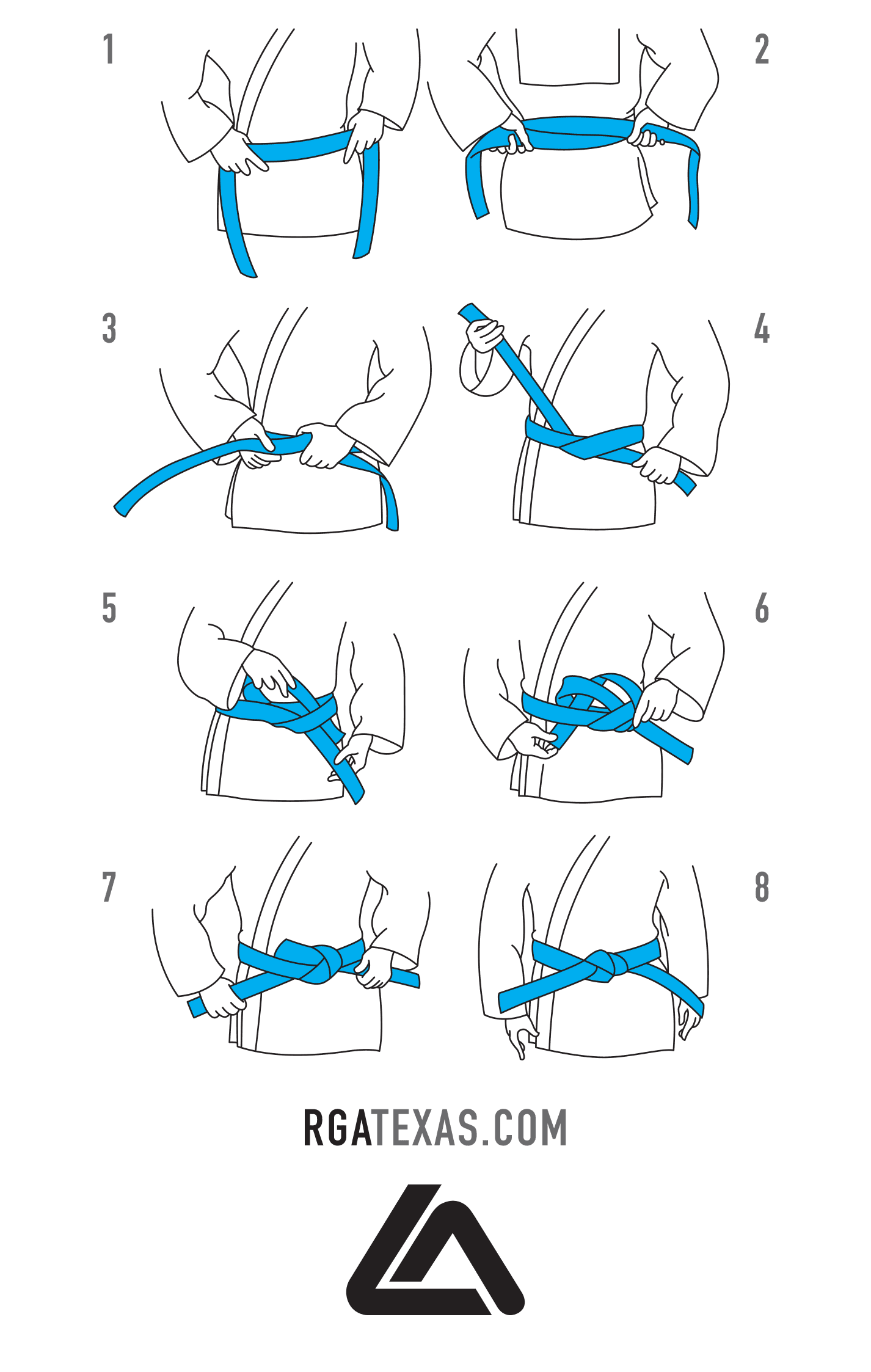 1

2

3

4

5

6

7

8

RGATEXAS.COM